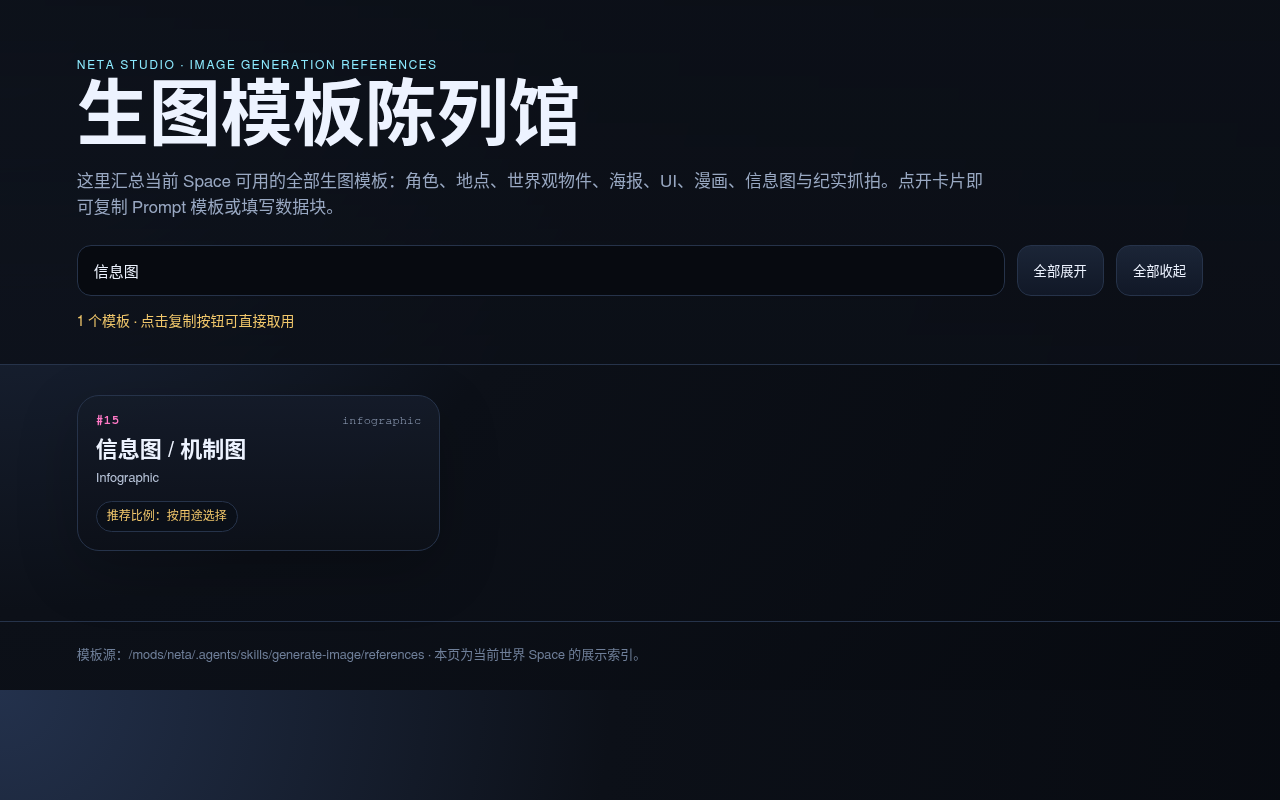 NETA STUDIO · IMAGE GENERATION REFERENCES

生图模板陈列馆

这里汇总当前 Space 可用的全部生图模板：角色、地点、世界观物件、海报、UI、漫画、信息图与纪实抓拍。点开卡片即可复制 Prompt 模板或填写数据块。

信息图

全部展开

全部收起

1 个模板 · 点击复制按钮可直接取用

#15

infographic

信息图 / 机制图

Infographic

推荐比例：按用途选择

模板源：/mods/neta/.agents/skills/generate-image/references · 本页为当前世界 Space 的展示索引。